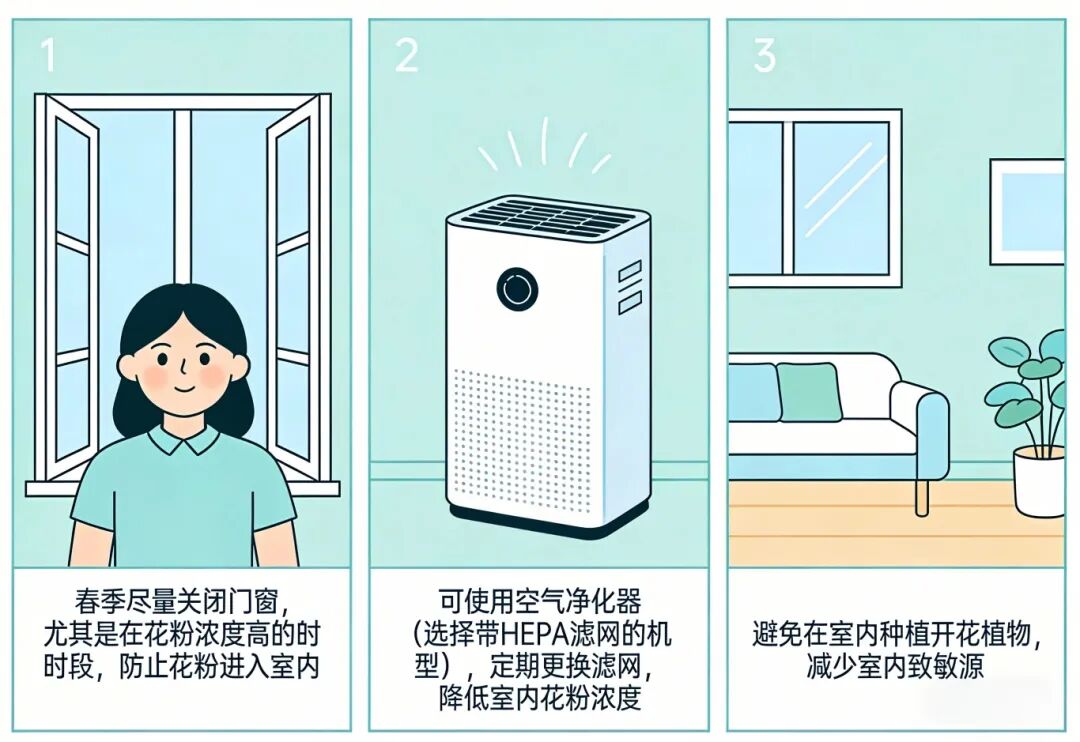 1

春季尽量关闭门窗，尤其是在花粉浓度高的时时段，防止花粉进入室内

2

可使用空气净化器（选择带HEPA滤网的机型），定期更换滤网，降低室内花粉浓度

3

避免在室内种植开花植物，减少室内致敏源